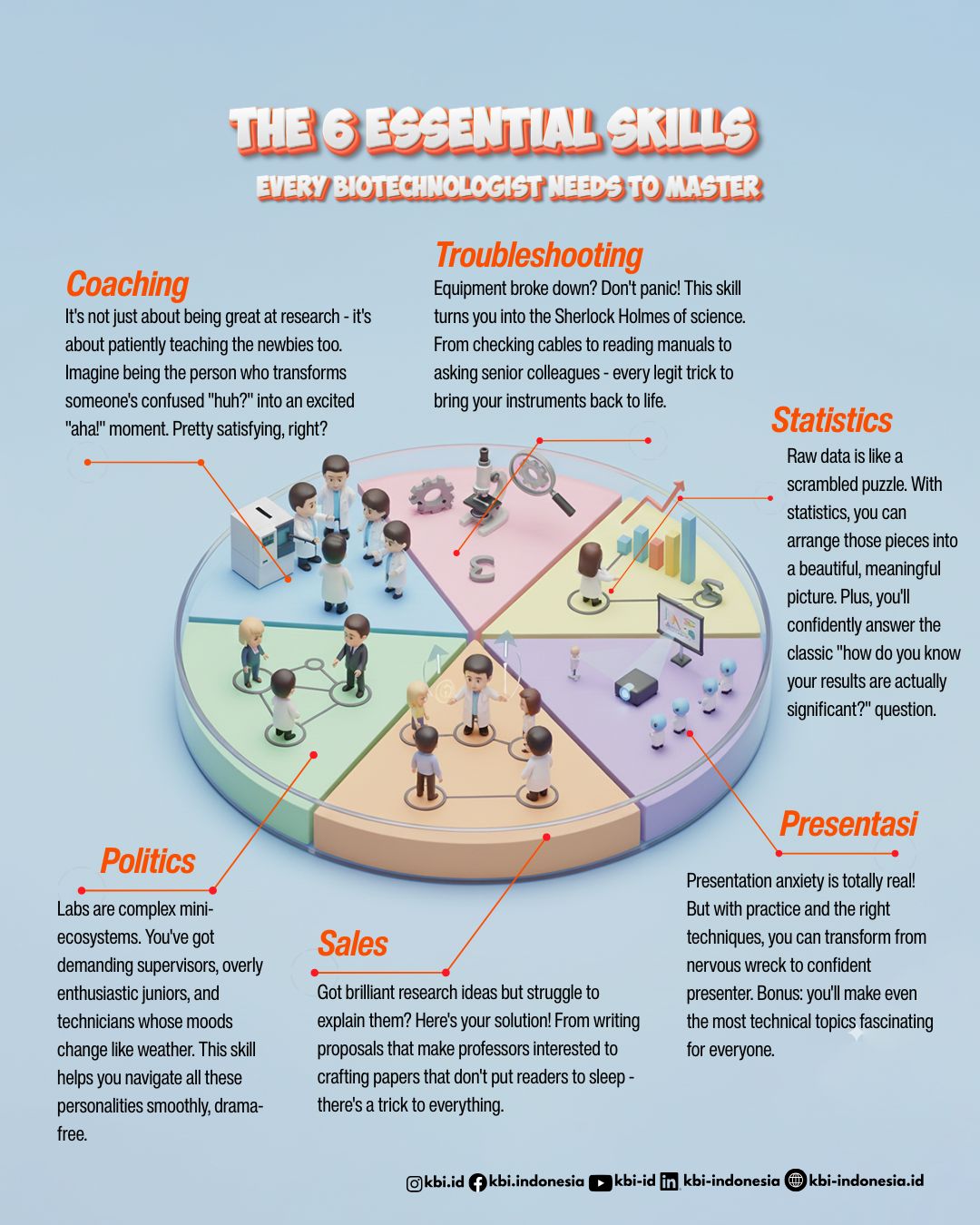 THE 6 ESSENTIAL SKILLS

EVERY BIOTECHNOLOGIST NEEDS TO MASTER

Coaching

It's not just about being great at research - it's about patiently teaching the newbies too. Imagine being the person who transforms someone's confused "huh?" into an excited "aha!" moment. Pretty satisfying, right?

Troubleshooting

Equipment broke down? Don't panic! This skill turns you into the Sherlock Holmes of science. From checking cables to reading manuals to asking senior colleagues - every legit trick to bring your instruments back to life.

Statistics

Raw data is like a scrambled puzzle. With statistics, you can arrange those pieces into a beautiful, meaningful picture. Plus, you'll confidently answer the classic "how do you know your results are actually significant?" question.

Politics

Labs are complex mini-ecosystems. You've got demanding supervisors, overly enthusiastic juniors, and technicians whose moods change like weather. This skill helps you navigate all these personalities smoothly, drama-free.

Sales

Got brilliant research ideas but struggle to explain them? Here's your solution! From writing proposals that make professors interested to crafting papers that don't put readers to sleep - there's a trick to everything.

Presentasi

Presentation anxiety is totally real! But with practice and the right techniques, you can transform from nervous wreck to confident presenter. Bonus: you'll make even the most technical topics fascinating for everyone.

kbi.id kbi.indonesia kbi-id kbi-indonesia kbi-indonesia.id